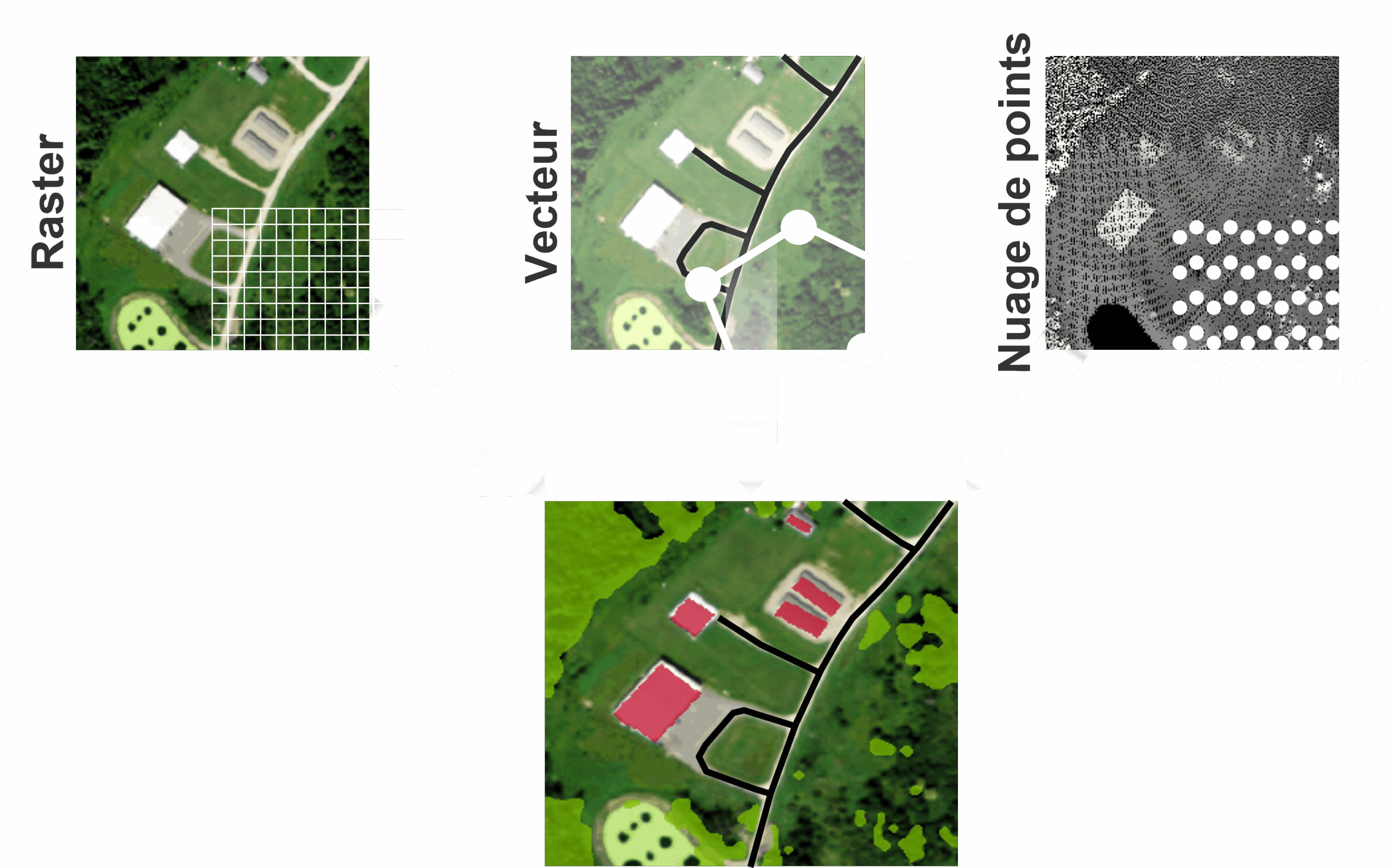 Raster

Vecteur

Nuage de points